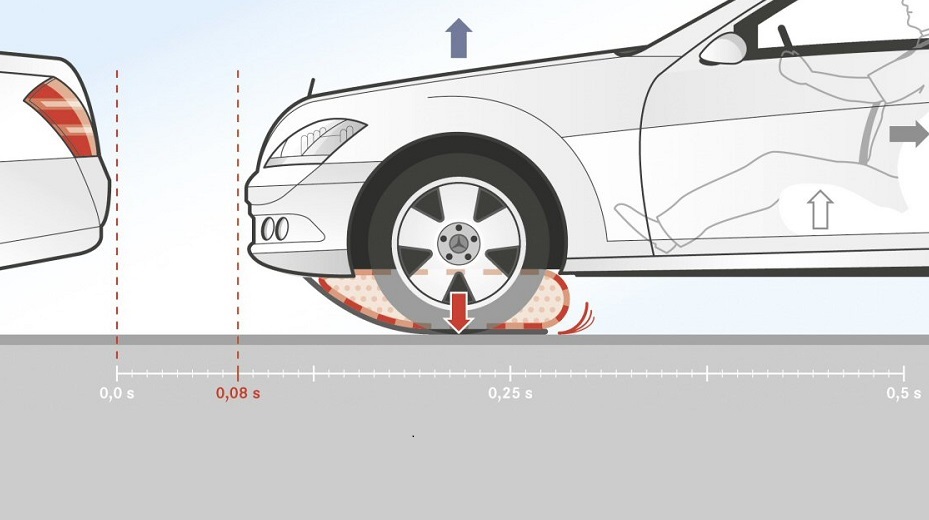 0,0 s
0,08 s
0,25 s
0,5 s